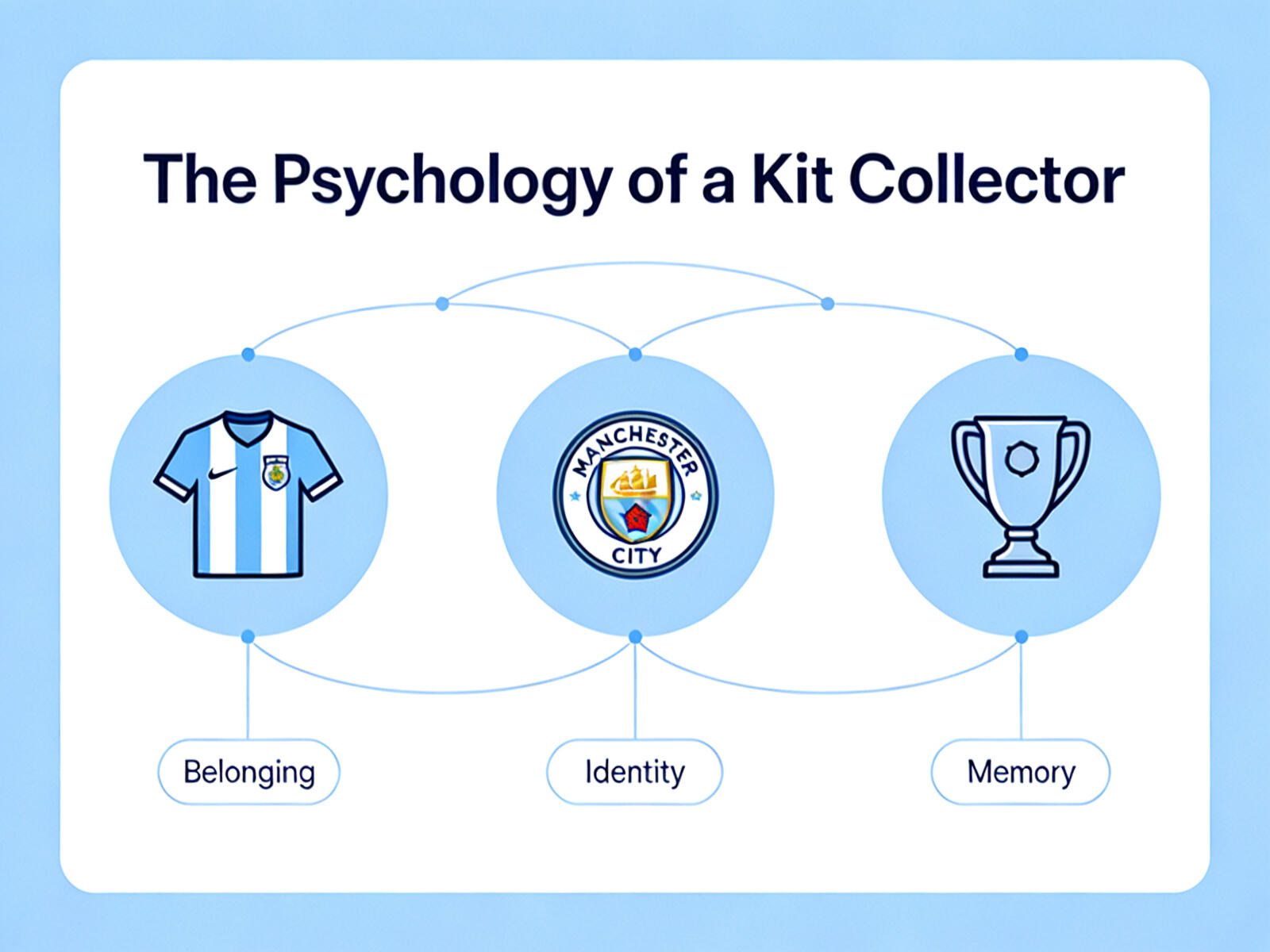 The Psychology of a Kit Collector

MANCHESTER
CITY

Belonging

Identity

Memory